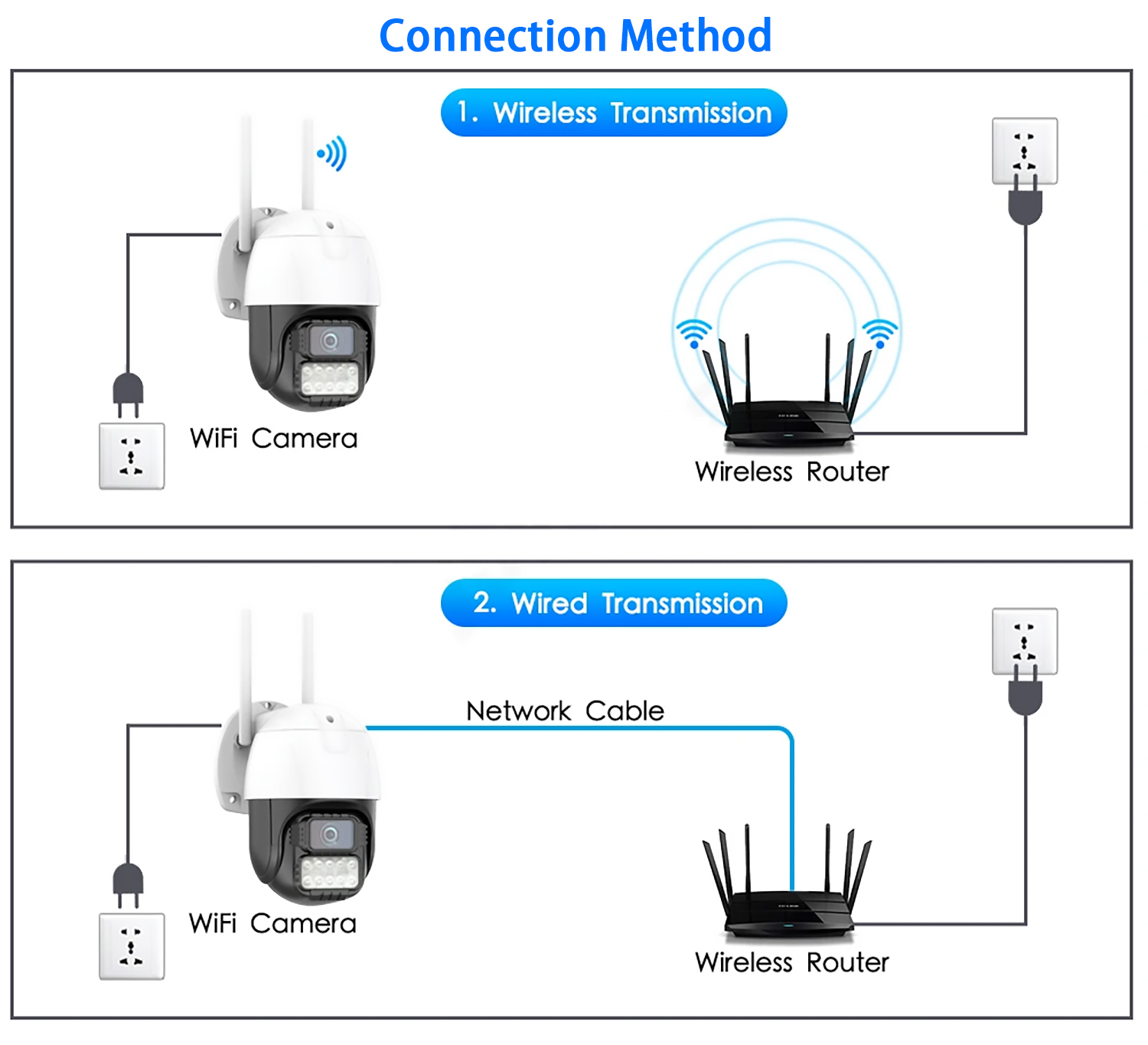 Connection Method

1. Wireless Transmission

WiFi Camera

Wireless Router

2. Wired Transmission

Network Cable

WiFi Camera

Wireless Router